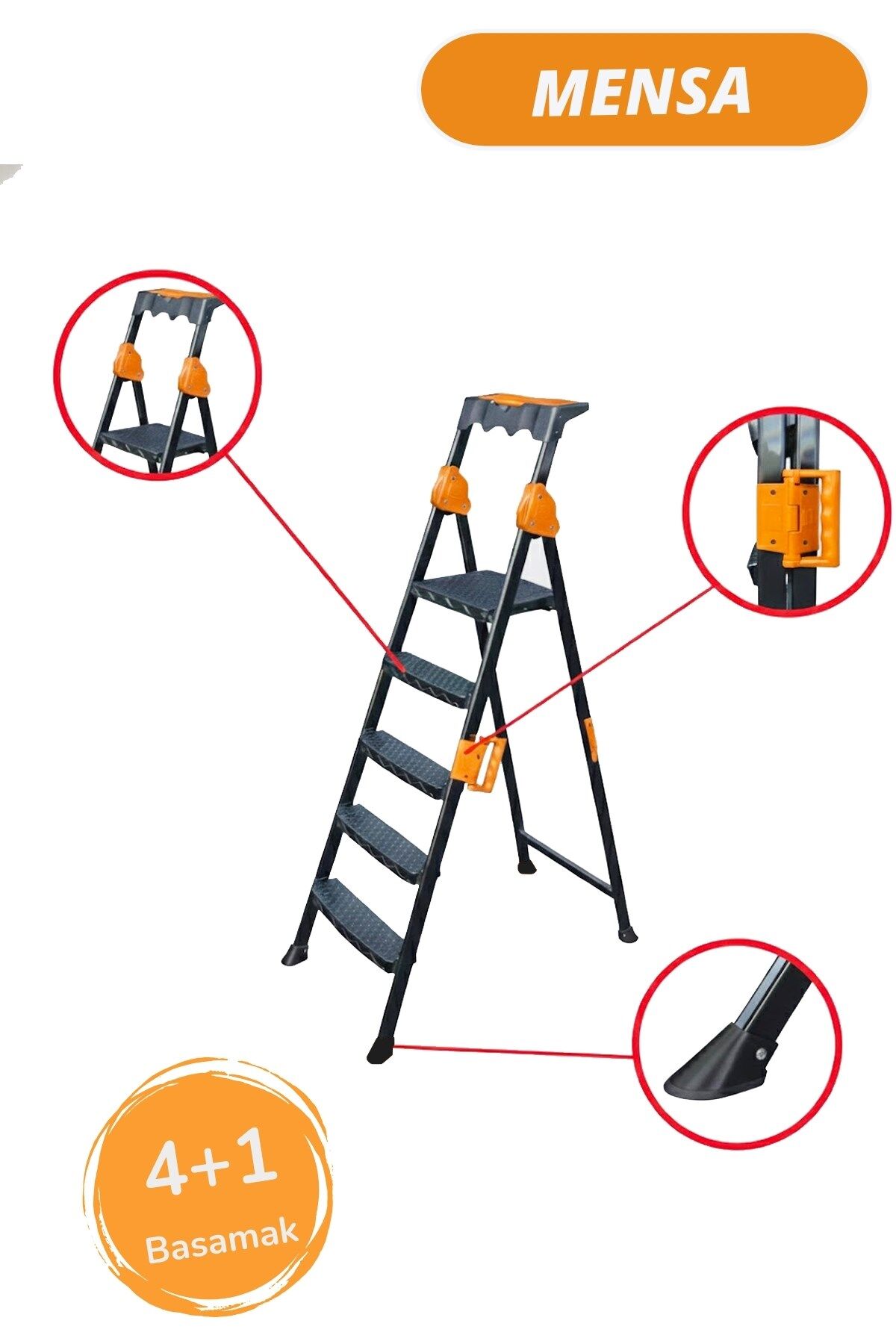 MENSA

4+1
Basamak