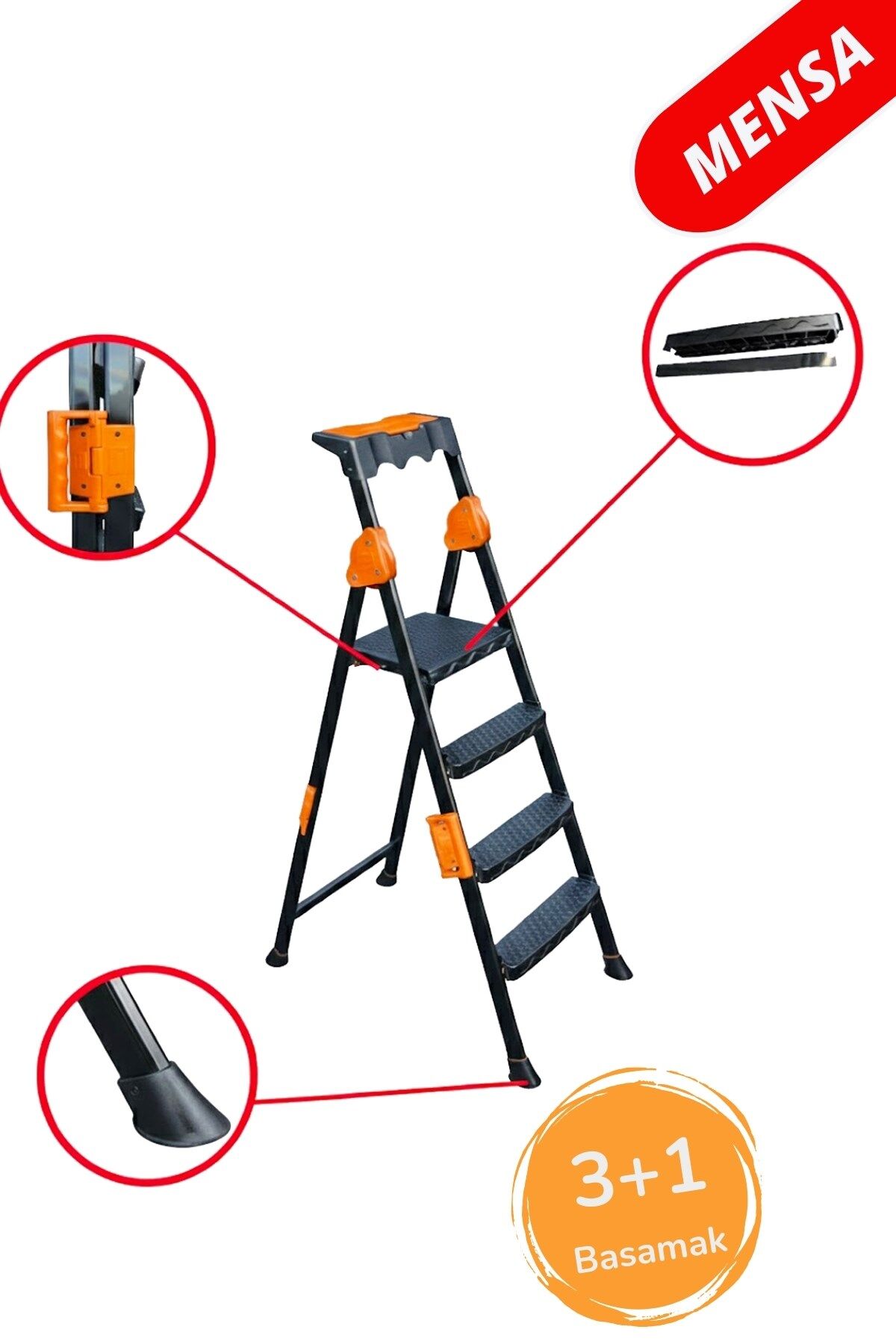 MENSA

3+1
Basamak