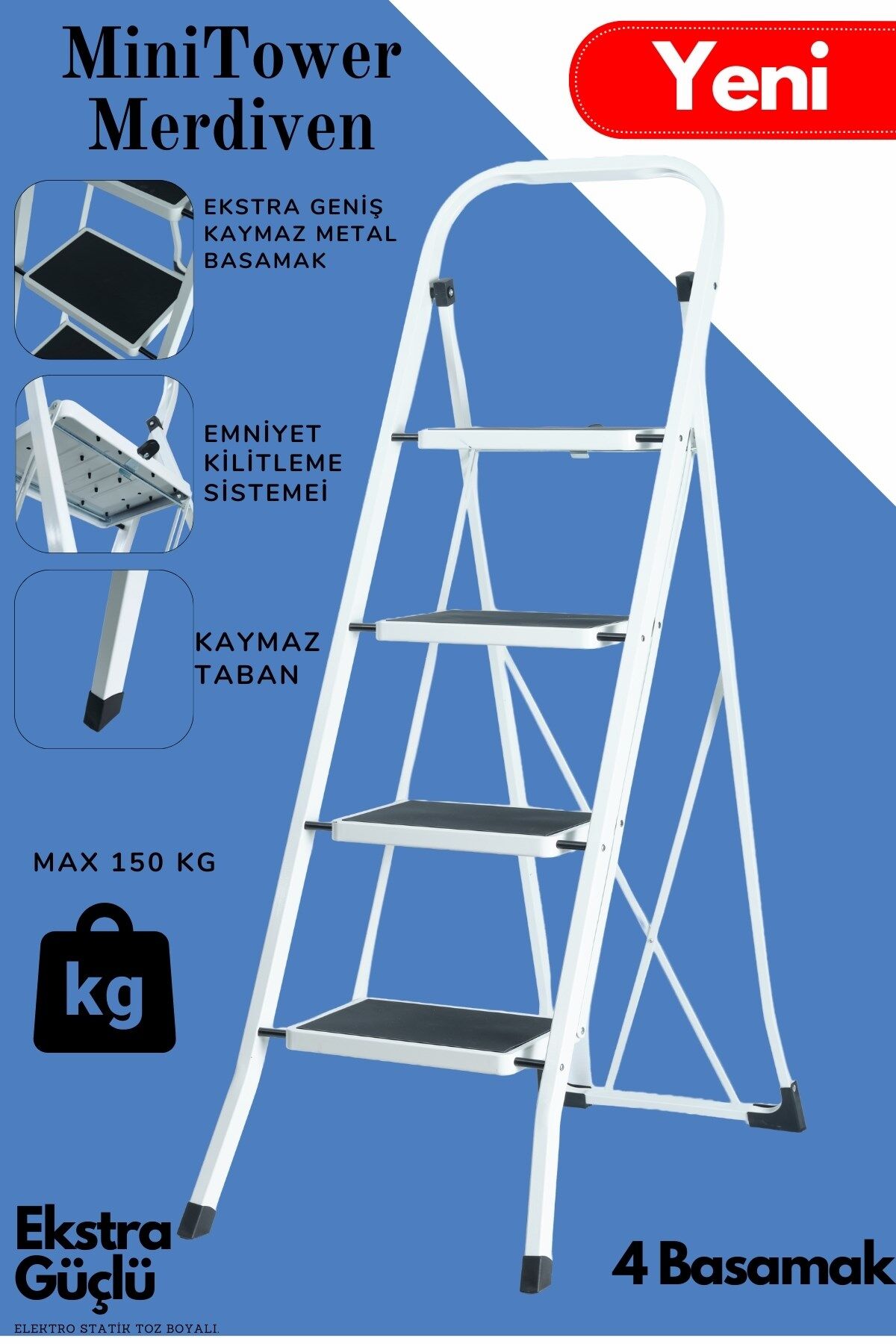 MiniTower Merdiven

Yeni

EKSTRA GENİŞ KAYMAZ METAL BASAMAK

EMNİYET KİLİTLEME SİSTEMEİ

KAYMAZ TABAN

MAX 150 KG

kg

Ekstra Güçlü

ELEKTRO STATİK TOZ BOYALI.

4 Basamak